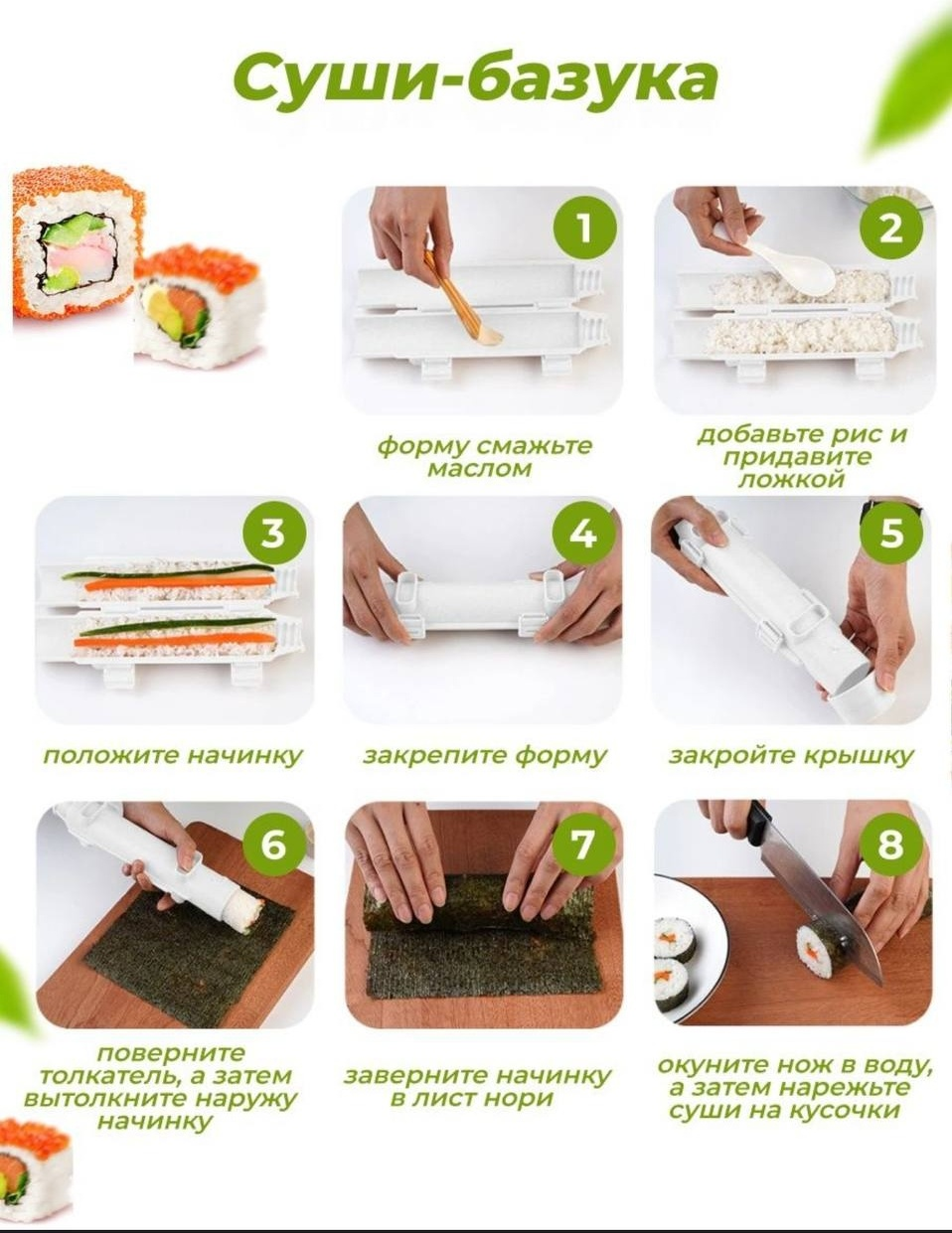 Суши-базука

1

форму смажьте маслом

2

добавьте рис и придавите ложкой

3

положите начинку

4

закрепите форму

5

закройте крышку

6

поверните толкатель, а затем вытолкните наружу начинку

7

заверните начинку в лист нори

8

окуните нож в воду, а затем нарежьте суши на кусочки