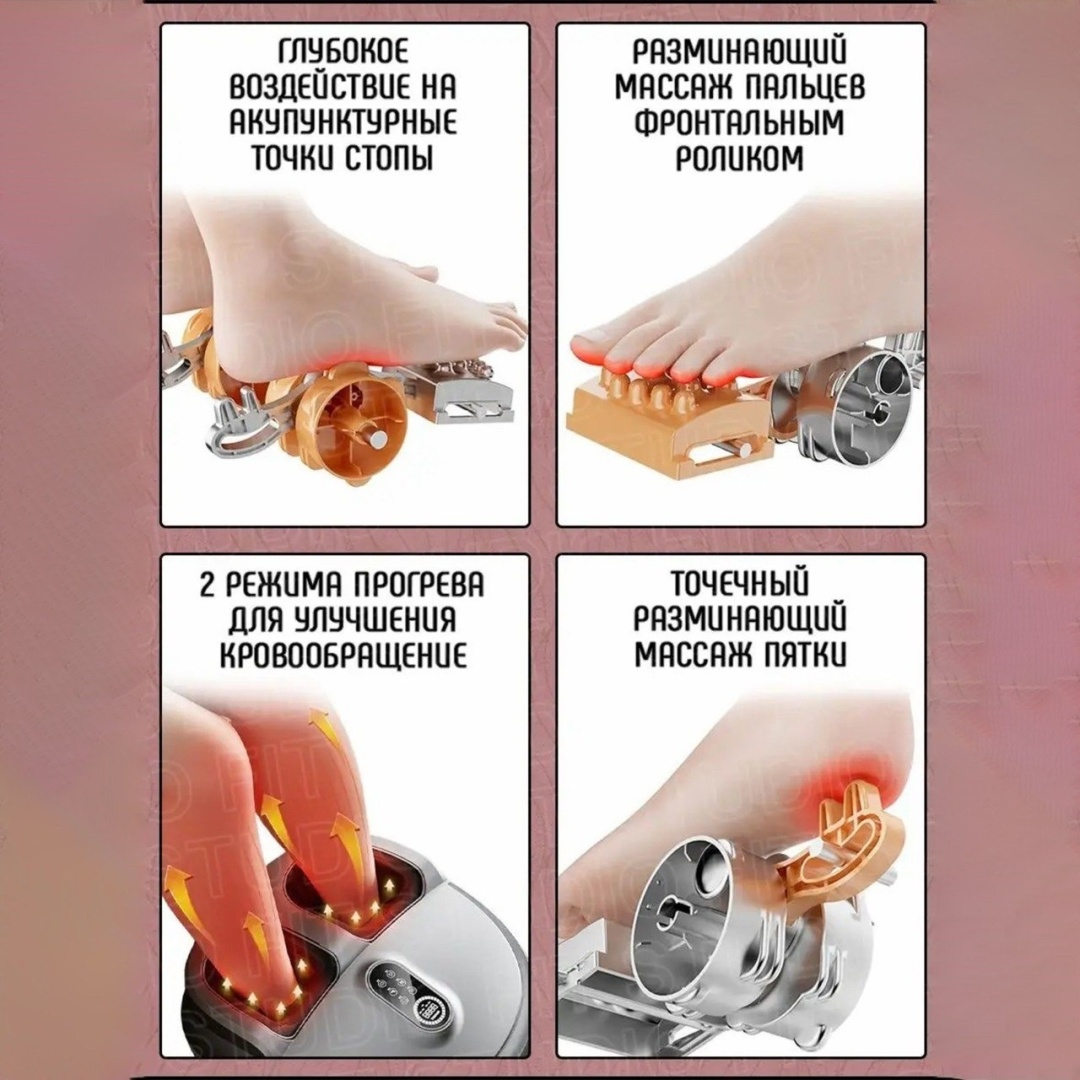 ГЛУБОКОЕ ВОЗДЕЙСТВИЕ НА АКУПУНКТУРНЫЕ ТОЧКИ СТОПЫ

РАЗМИНАЮЩИЙ МАССАЖ ПАЛЬЦЕВ ФРОНТАЛЬНЫМ РОЛИКОМ

2 РЕЖИМА ПРОГРЕВА ДЛЯ УЛУЧШЕНИЯ КРОВООБРАЩЕНИЕ

ТОЧЕЧНЫЙ РАЗМИНАЮЩИЙ МАССАЖ ПЯТКИ