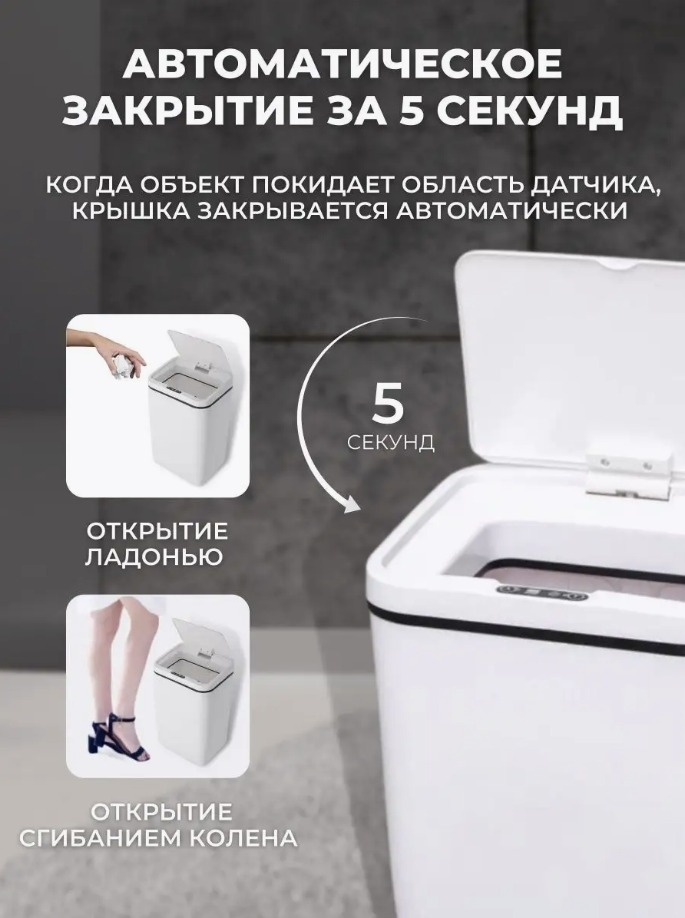 АВТОМАТИЧЕСКОЕ ЗАКРЫТИЕ ЗА 5 СЕКУНД

КОГДА ОБЪЕКТ ПОКИДАЕТ ОБЛАСТЬ ДАТЧИКА, КРЫШКА ЗАКРЫВАЕТСЯ АВТОМАТИЧЕСКИ

5
СЕКУНД

ОТКРЫТИЕ ЛАДОНЬЮ

ОТКРЫТИЕ СГИБАНИЕМ КОЛЕНА