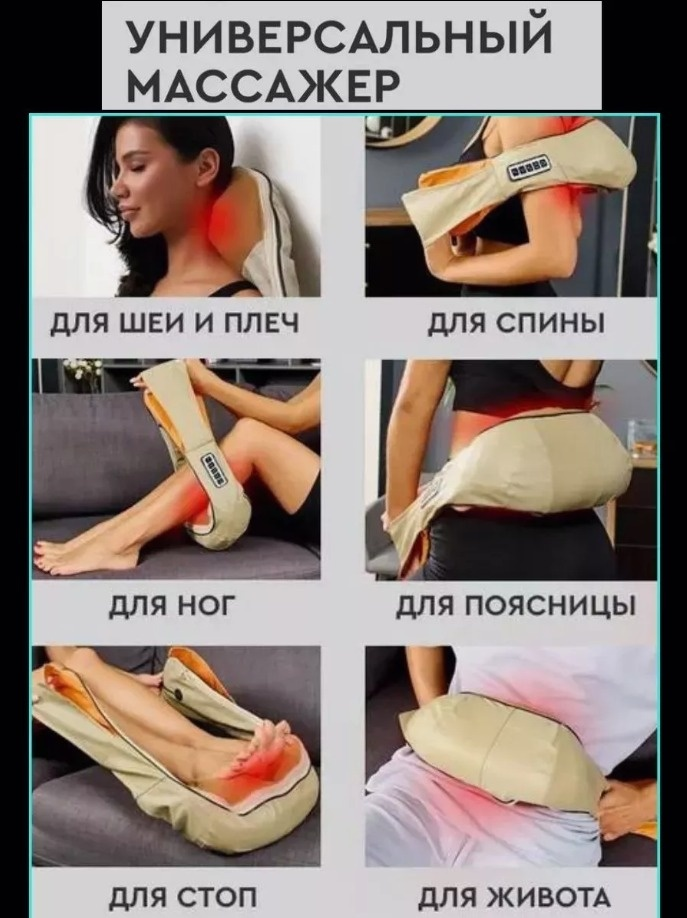 УНИВЕРСАЛЬНЫЙ МАССАЖЕР

ДЛЯ ШЕИ И ПЛЕЧ

ДЛЯ СПИНЫ

ДЛЯ НОГ

ДЛЯ ПОЯСНИЦЫ

ДЛЯ СТОП

ДЛЯ ЖИВОТА